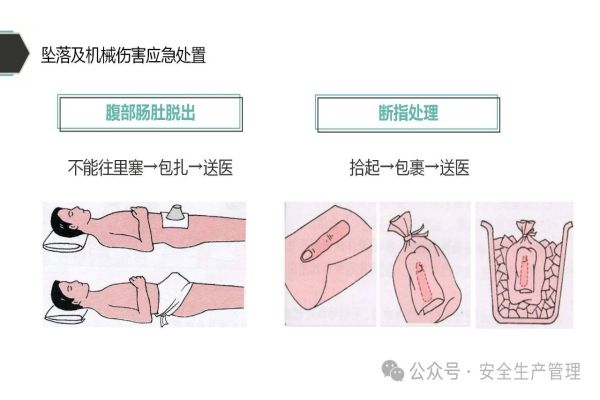 坠落及机械伤害应急处置

腹部肠肚脱出

不能往里塞→包扎→送医

断指处理

拾起→包裹→送医

公众号 · 安全生产管理